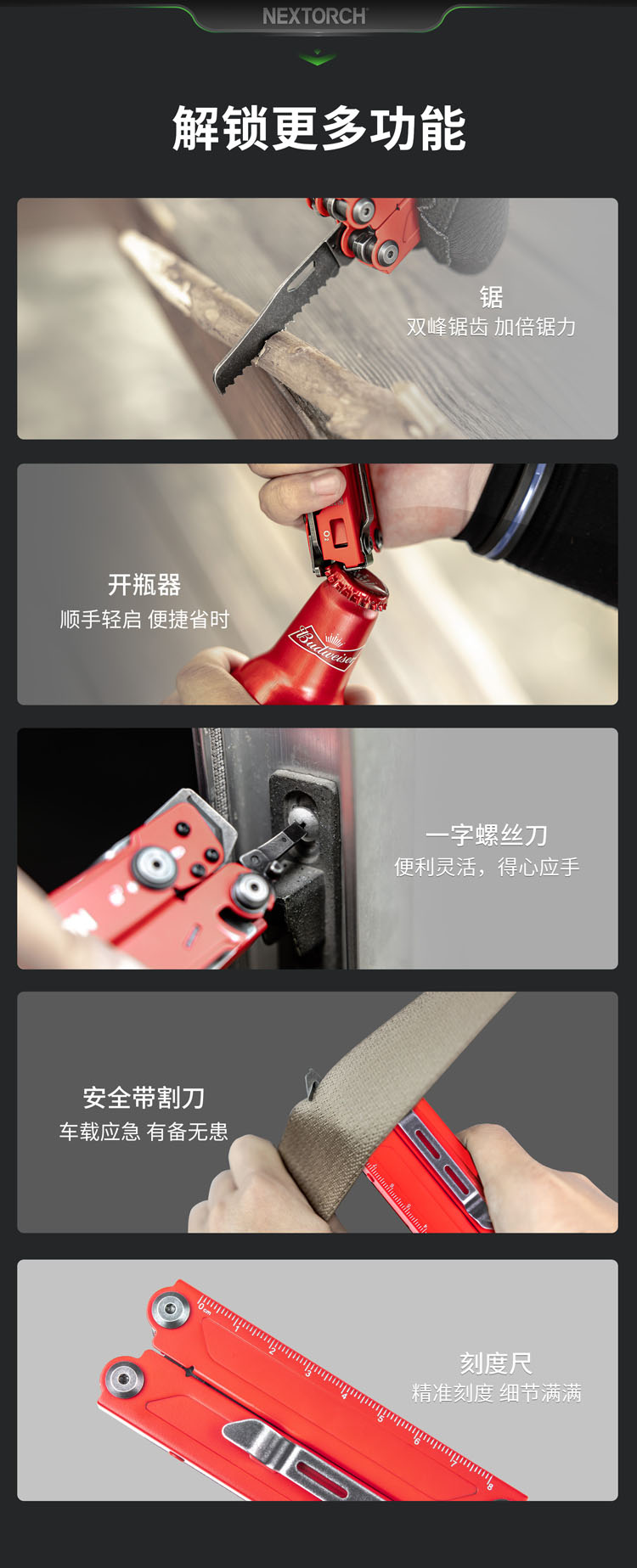 NEXTORCH

解锁更多功能

锯
双峰锯齿 加倍锯力

开瓶器
顺手轻启 便捷省时

Budweiser

一字螺丝刀
便利灵活，得心应手

安全带割刀
车载应急 有备无患

刻度尺
精准刻度 细节满满

0 cm 1 2 3 4 5 6 7 8