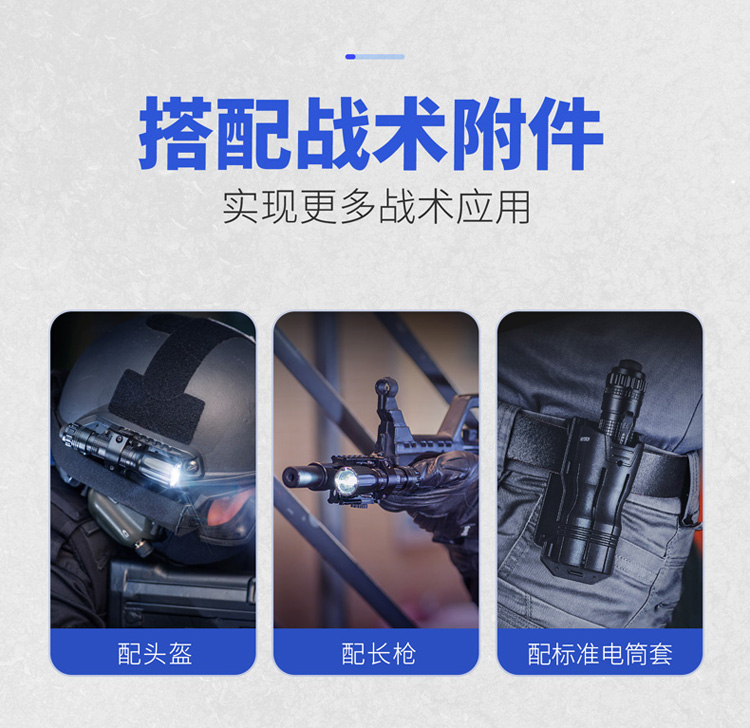 搭配战术附件

实现更多战术应用

配头盔

配长枪

配标准电筒套