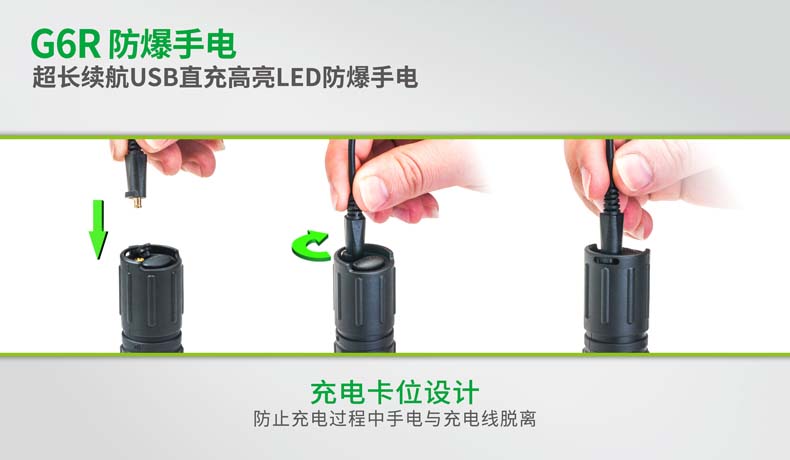 G6R 防爆手电
超长续航USB直充高亮LED防爆手电

充电卡位设计
防止充电过程中手电与充电线脱离