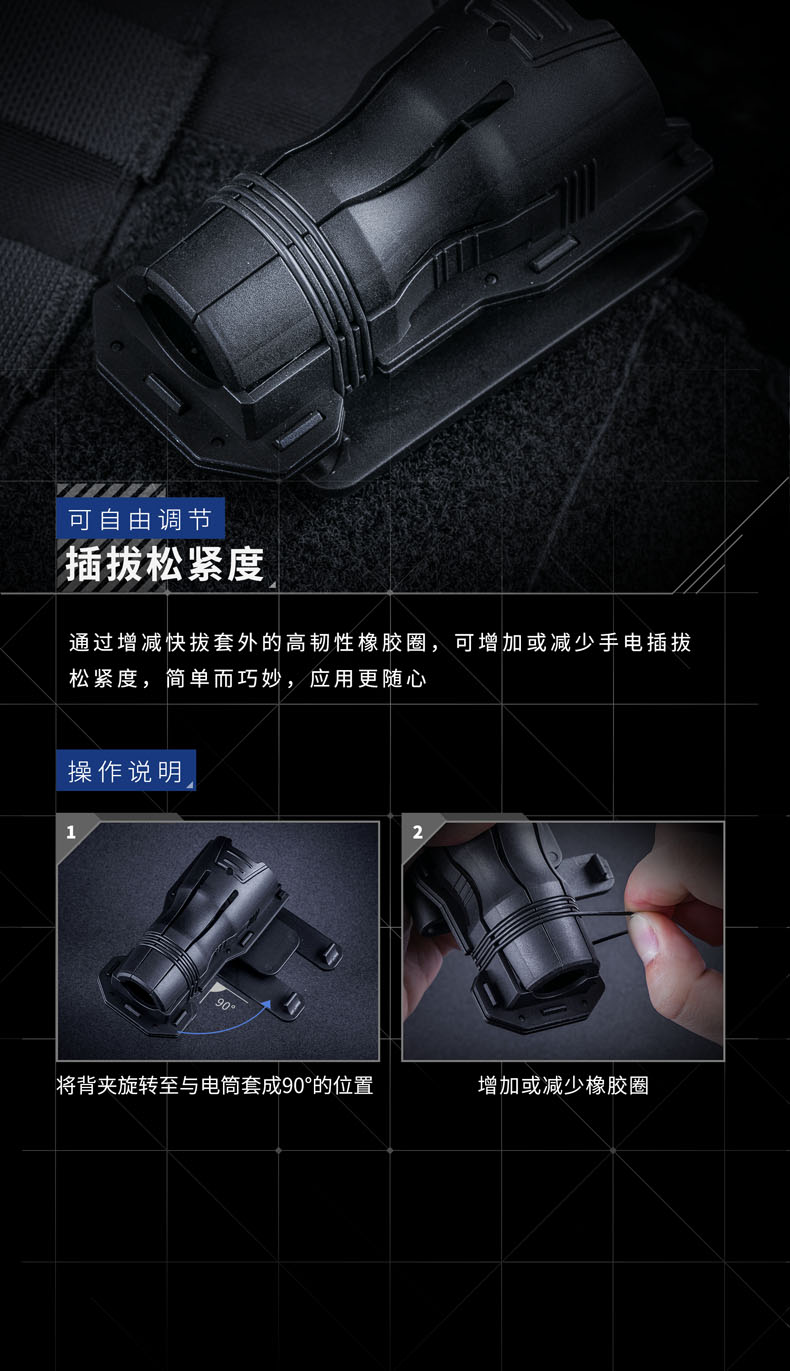 可自由调节
插拔松紧度

通过增减快拔套外的高韧性橡胶圈，可增加或减少手电插拔松紧度，简单而巧妙，应用更随心

操作说明

1

90°

将背夹旋转至与电筒套成90°的位置

2

增加或减少橡胶圈