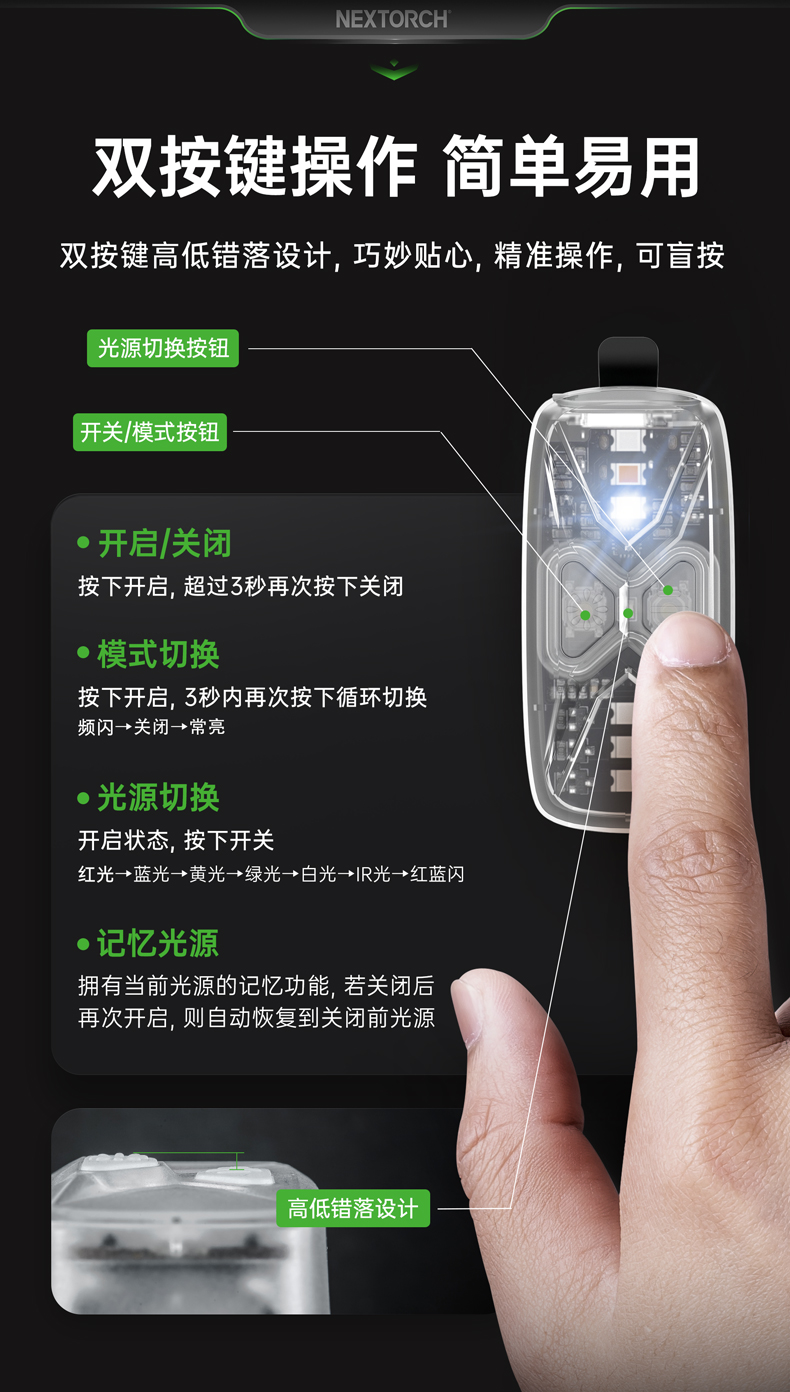 NEXTORCH

双按键操作 简单易用

双按键高低错落设计, 巧妙贴心, 精准操作, 可盲按

光源切换按钮

开关/模式按钮

• 开启/关闭

按下开启, 超过3秒再次按下关闭

• 模式切换

按下开启, 3秒内再次按下循环切换
频闪→关闭→常亮

• 光源切换

开启状态, 按下开关
红光→蓝光→黄光→绿光→白光→IR光→红蓝闪

• 记忆光源

拥有当前光源的记忆功能, 若关闭后再次开启, 则自动恢复到关闭前光源

高低错落设计