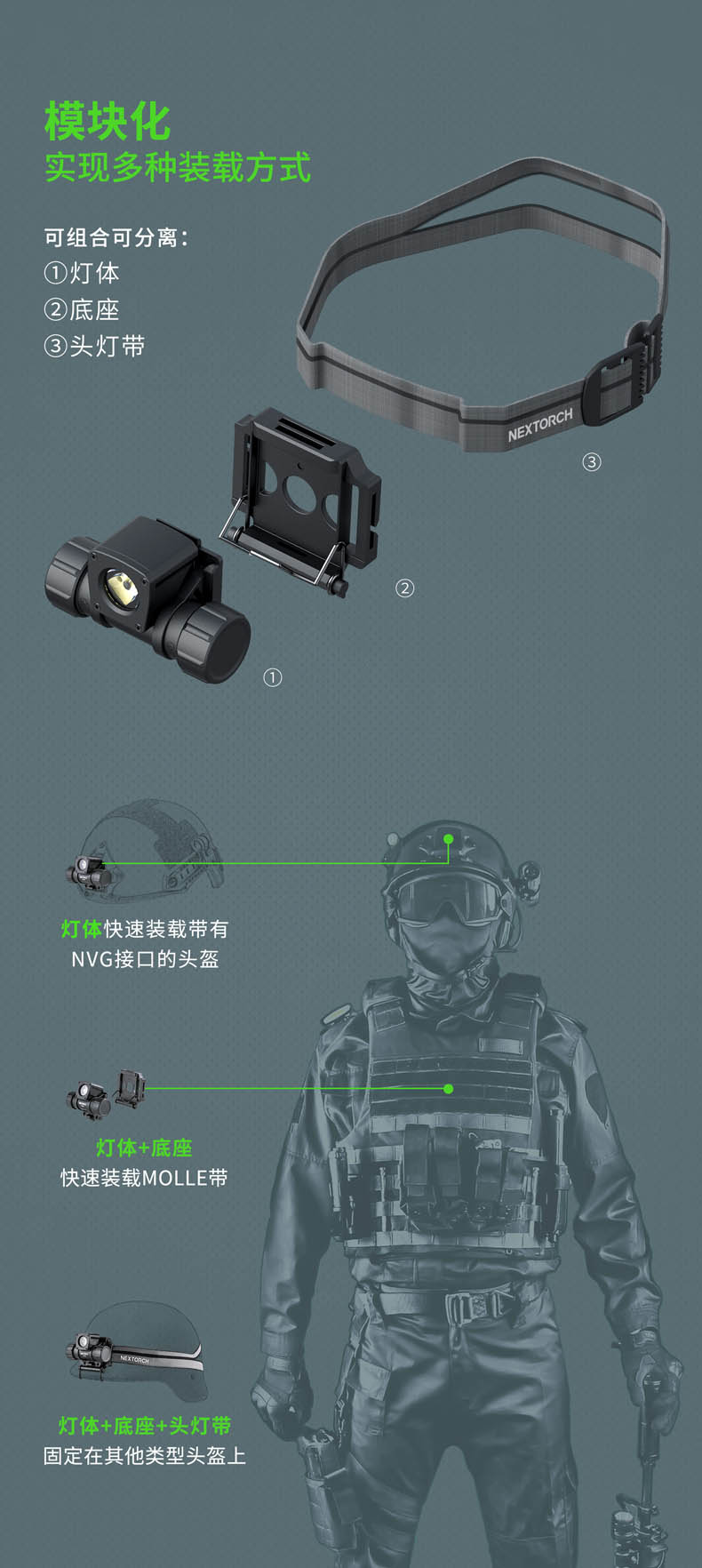 模块化
实现多种装载方式

可组合可分离：
①灯体
②底座
③头灯带

NEXTORCH
③
②
①

灯体快速装载带有NVG接口的头盔

灯体+底座
快速装载MOLLE带

NEXTORCH
灯体+底座+头灯带
固定在其他类型头盔上