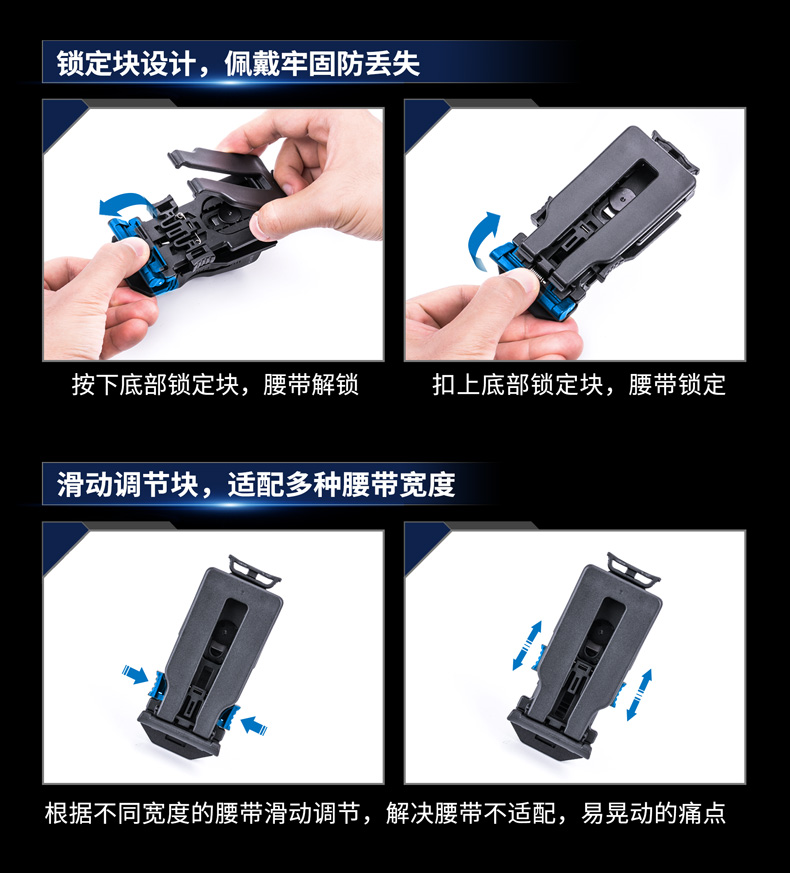 锁定块设计，佩戴牢固防丢失

按下底部锁定块，腰带解锁

扣上底部锁定块，腰带锁定

滑动调节块，适配多种腰带宽度

根据不同宽度的腰带滑动调节，解决腰带不适配，易晃动的痛点