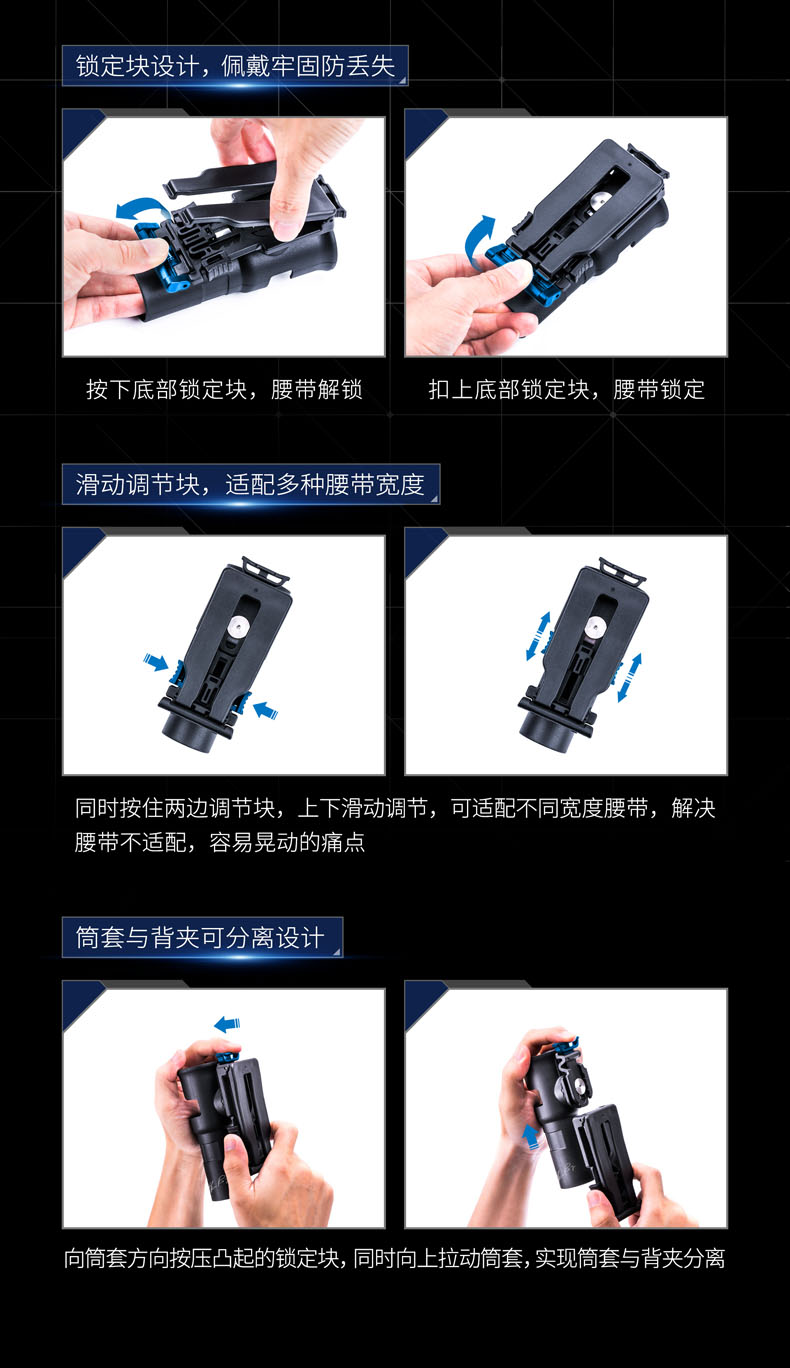 锁定块设计，佩戴牢固防丢失

按下底部锁定块，腰带解锁

扣上底部锁定块，腰带锁定

滑动调节块，适配多种腰带宽度

同时按住两边调节块，上下滑动调节，可适配不同宽度腰带，解决腰带不适配，容易晃动的痛点

筒套与背夹可分离设计

向筒套方向按压凸起的锁定块，同时向上拉动筒套，实现筒套与背夹分离