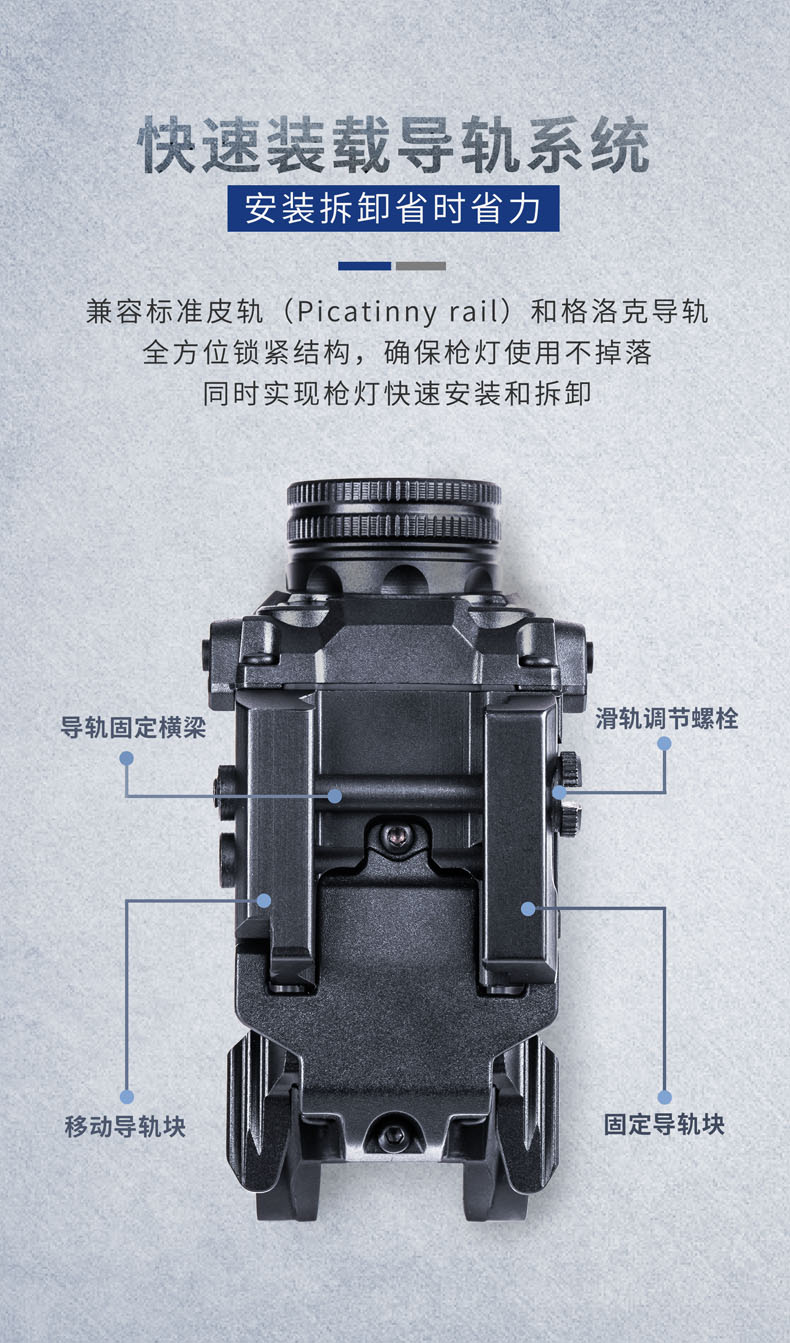 快速装载导轨系统

安装拆卸省时省力

兼容标准皮轨（Picatinny rail）和格洛克导轨
全方位锁紧结构，确保枪灯使用不掉落
同时实现枪灯快速安装和拆卸

导轨固定横梁

滑轨调节螺栓

移动导轨块

固定导轨块