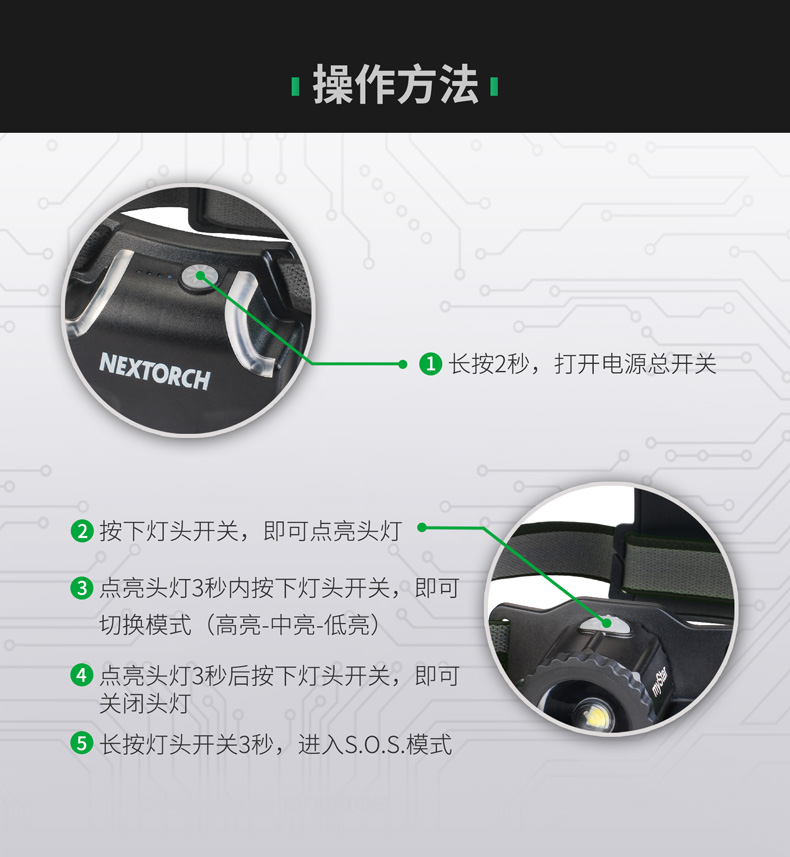 操作方法

NEXTORCH

1 长按2秒，打开电源总开关

2 按下灯头开关，即可点亮头灯

3 点亮头灯3秒内按下灯头开关，即可切换模式（高亮-中亮-低亮）

4 点亮头灯3秒后按下灯头开关，即可关闭头灯

5 长按灯头开关3秒，进入S.O.S.模式

myStar