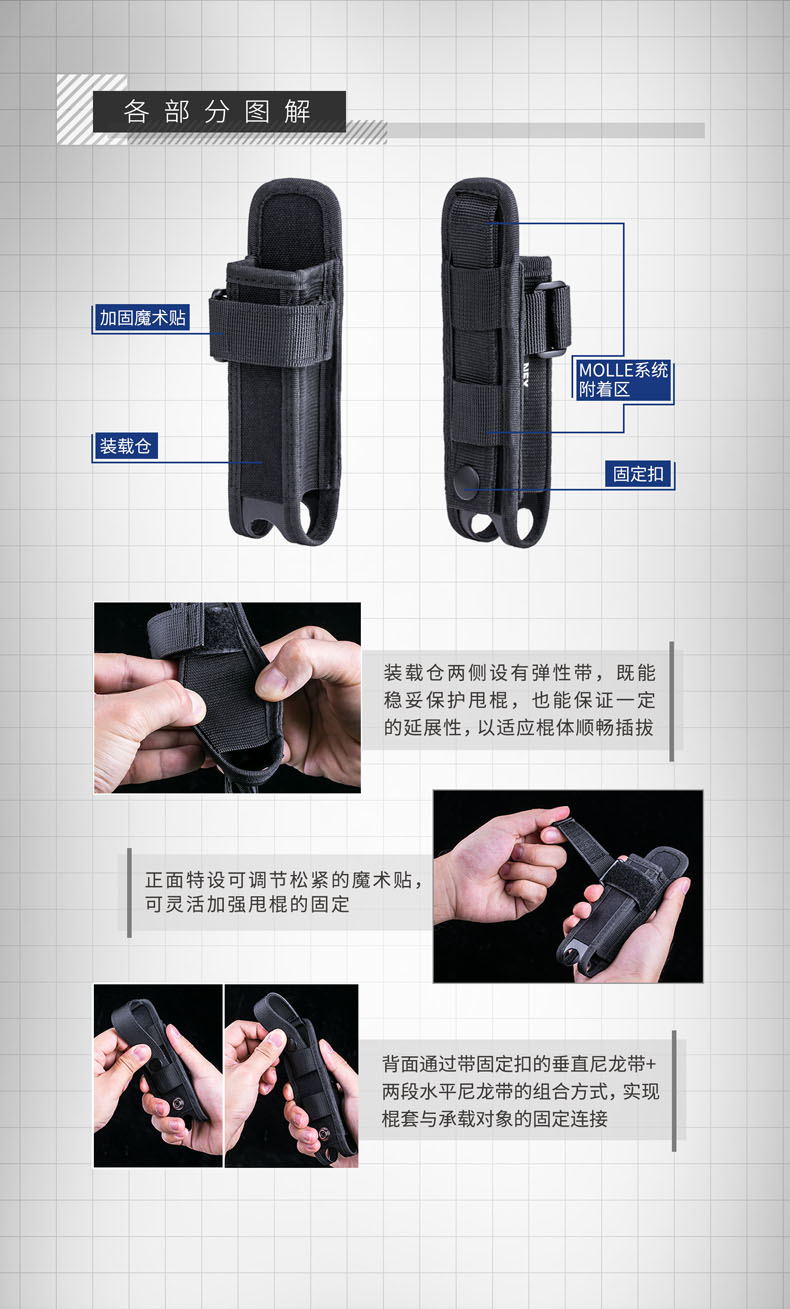 各部分图解

加固魔术贴

装载仓

MOLLE系统附着区

固定扣

装载仓两侧设有弹性带，既能稳妥保护甩棍，也能保证一定的延展性，以适应棍体顺畅插拔

正面特设可调节松紧的魔术贴，可灵活加强甩棍的固定

背面通过带固定扣的垂直尼龙带+两段水平尼龙带的组合方式，实现棍套与承载对象的固定连接