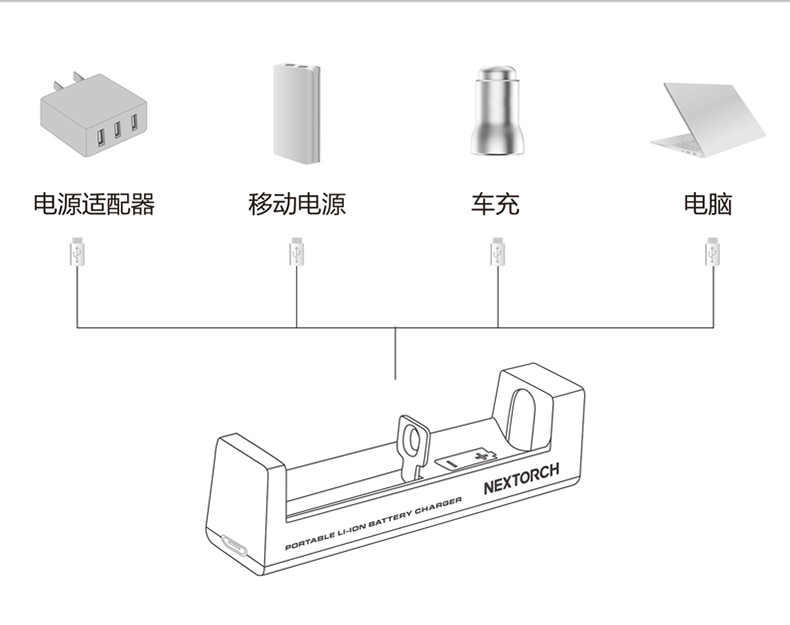 电源适配器

移动电源

车充

电脑

NEXTORCH

PORTABLE LI-ION BATTERY CHARGER